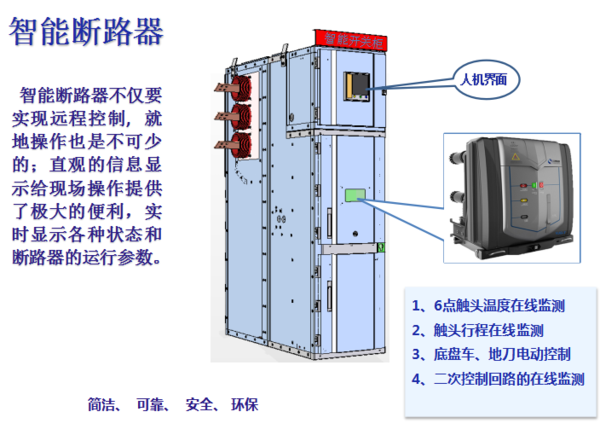 智能断路器

智能断路器不仅要实现远程控制，就地操作也是不可少的；直观的信息显示给现场操作提供了极大的便利，实时显示各种状态和断路器的运行参数。

智能开关柜

人机界面

1、6点触头温度在线监测
2、触头行程在线监测
3、底盘车、地刀电动控制
4、二次控制回路的在线监测

简洁、 可靠、 安全、 环保